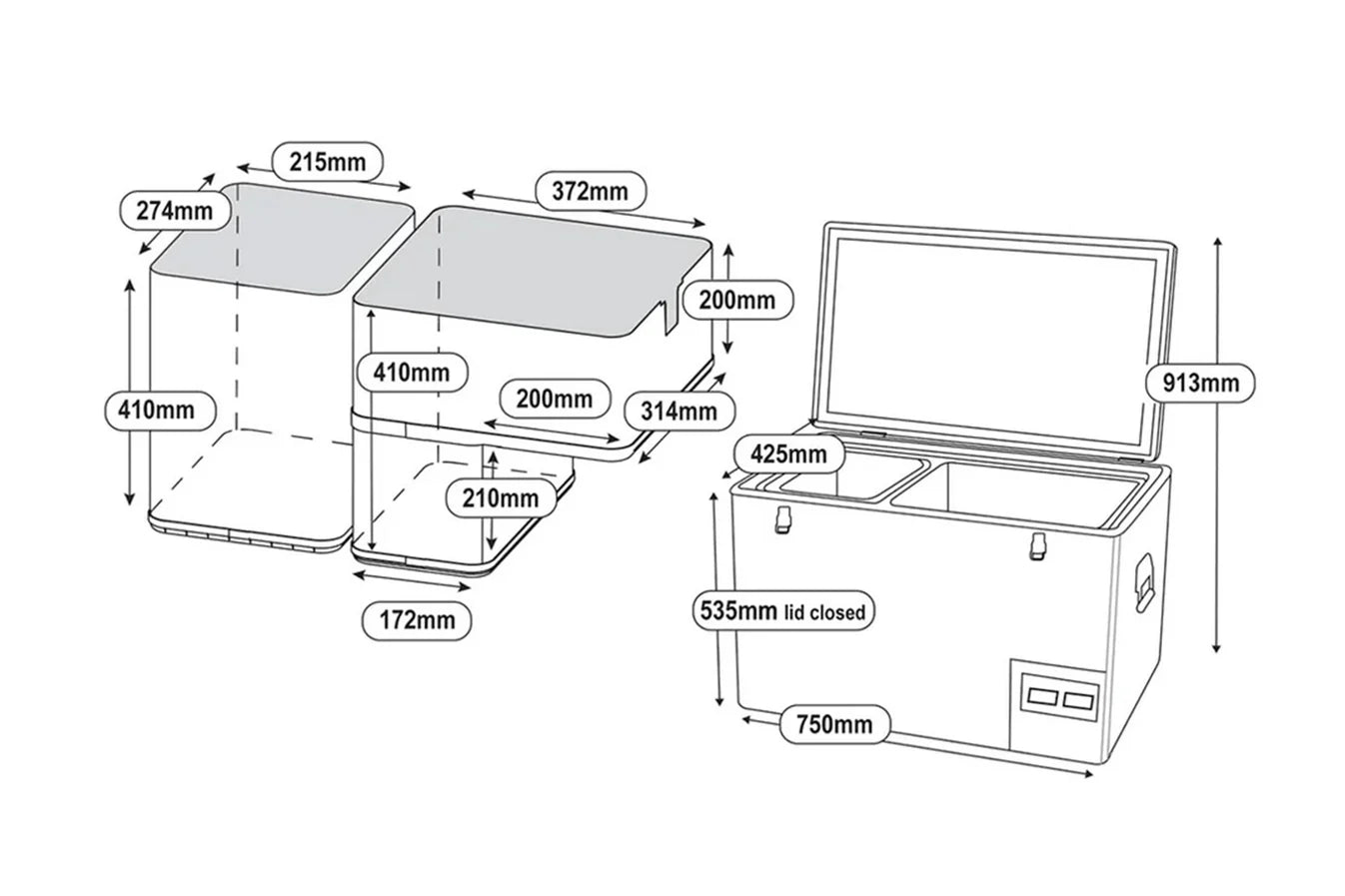 215mm
274mm
372mm
200mm
410mm
410mm
200mm
314mm
210mm
172mm
913mm
425mm
535mm lid closed
750mm